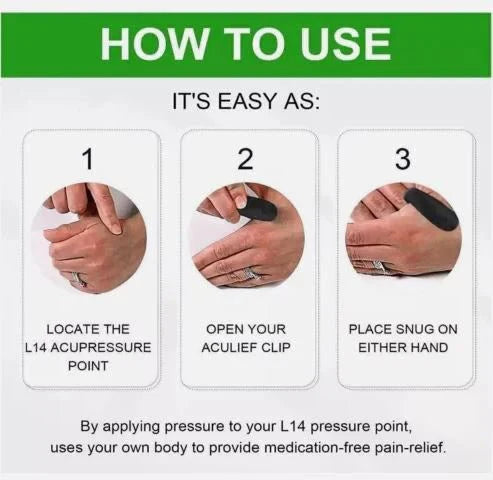 HOW TO USE

IT'S EASY AS:

1

LOCATE THE L14 ACUPRESSURE POINT

2

OPEN YOUR ACULIEF CLIP

3

PLACE SNUG ON EITHER HAND

By applying pressure to your L14 pressure point, uses your own body to provide medication-free pain-relief.